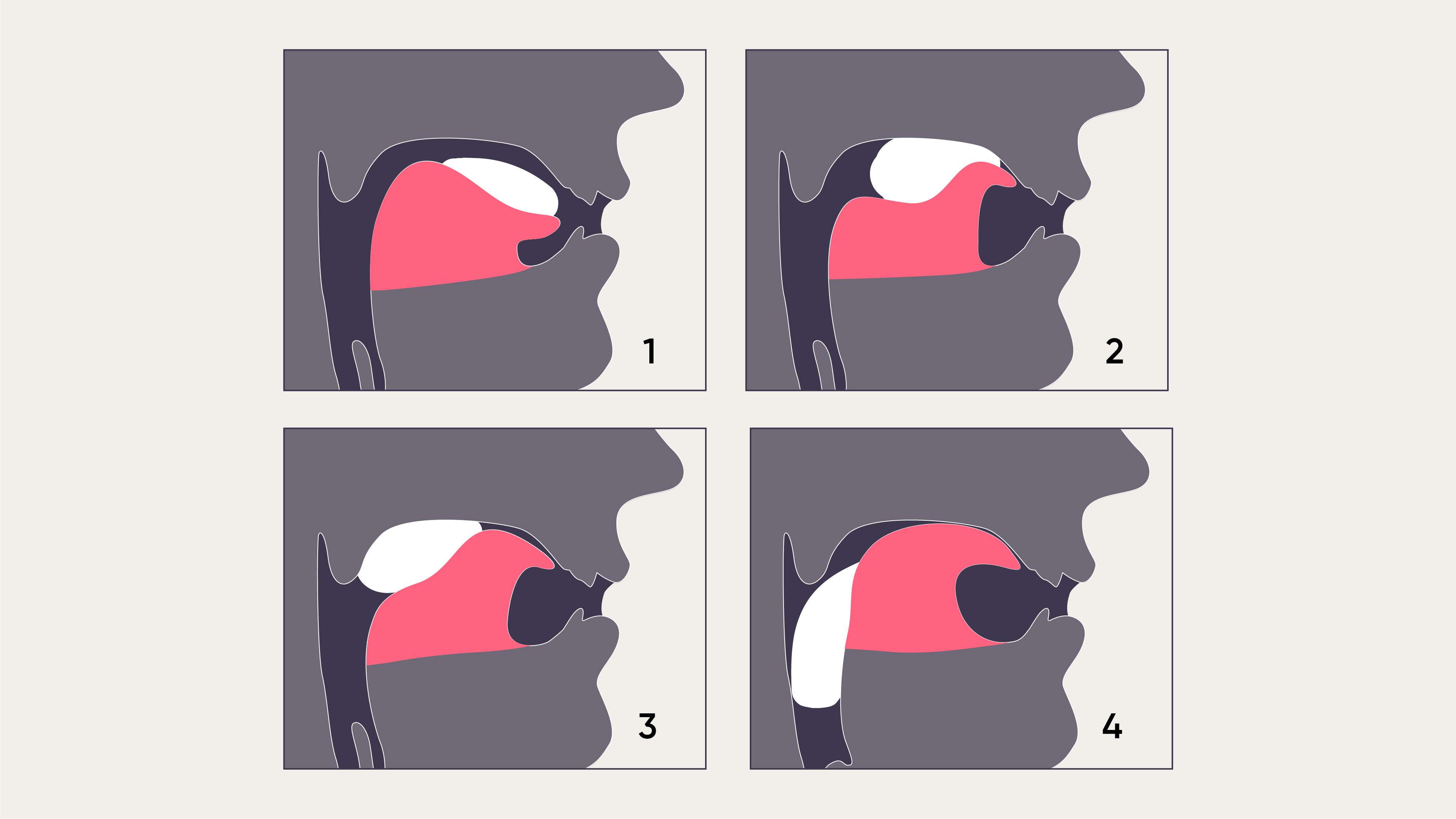 1

2

3

4